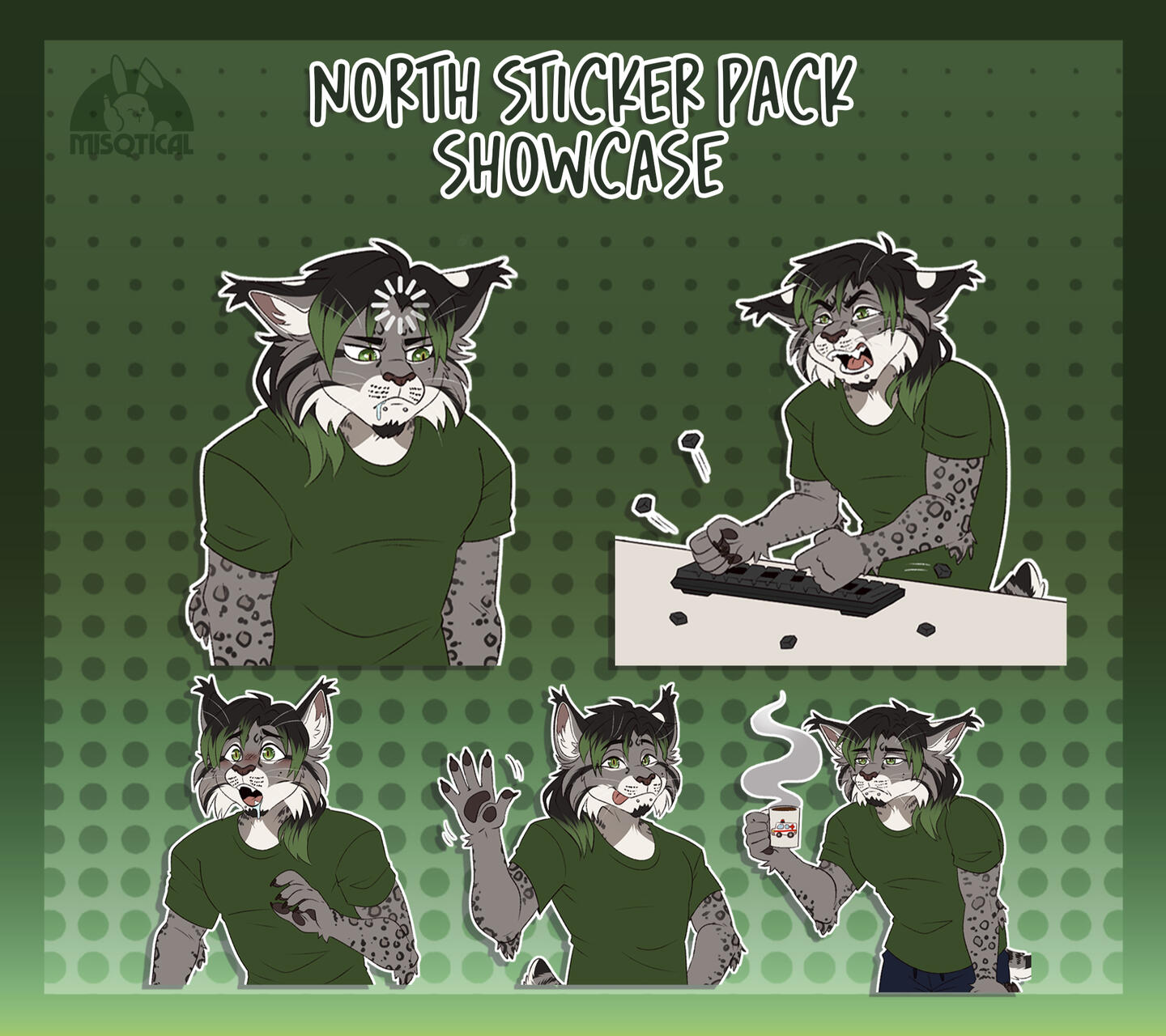 MISQTICAL

NORTH STICKER PACK SHOWCASE